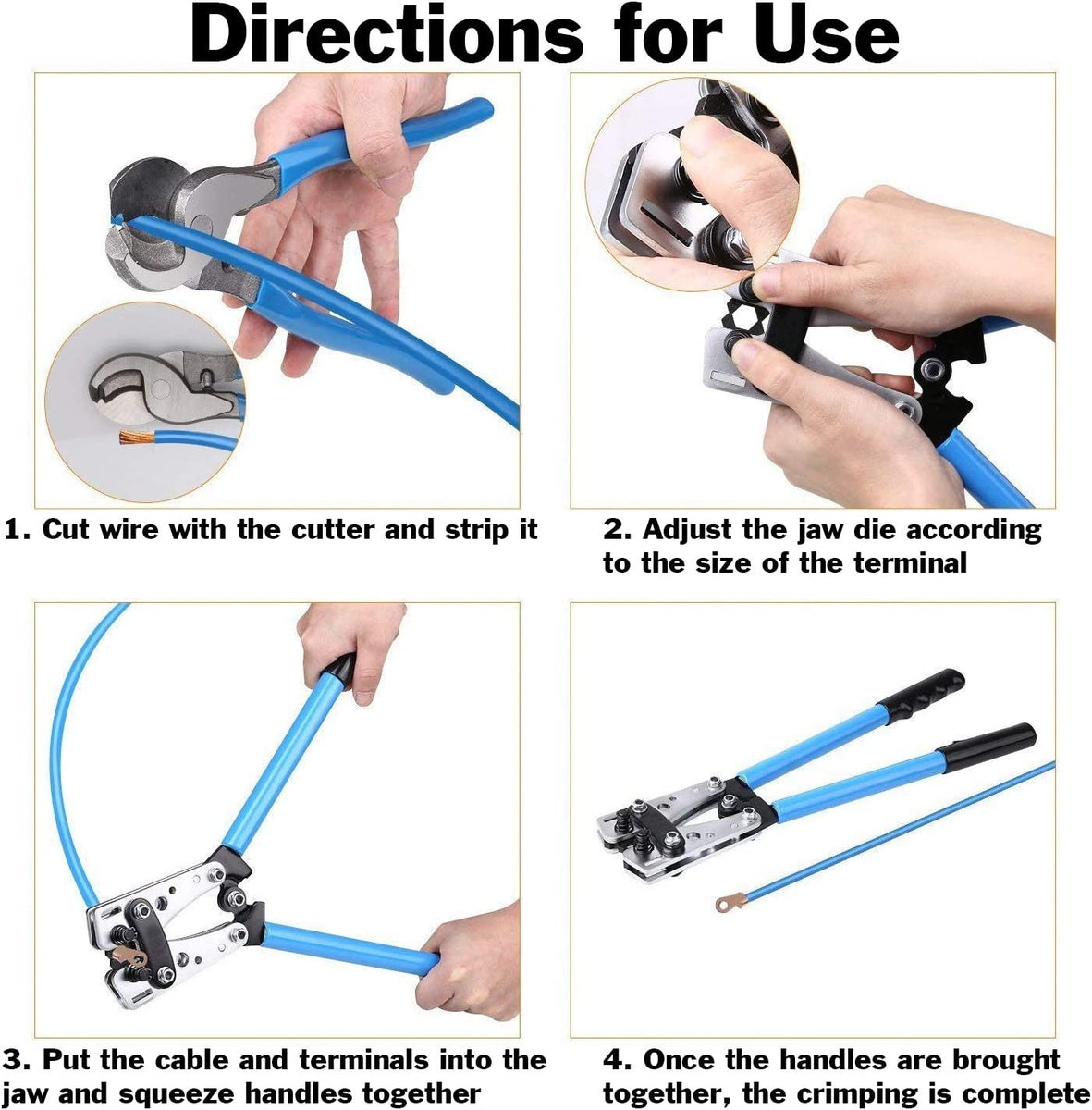 Directions for Use

1. Cut wire with the cutter and strip it

2. Adjust the jaw die according to the size of the terminal

3. Put the cable and terminals into the jaw and squeeze handles together

4. Once the handles are brought together, the crimping is complete