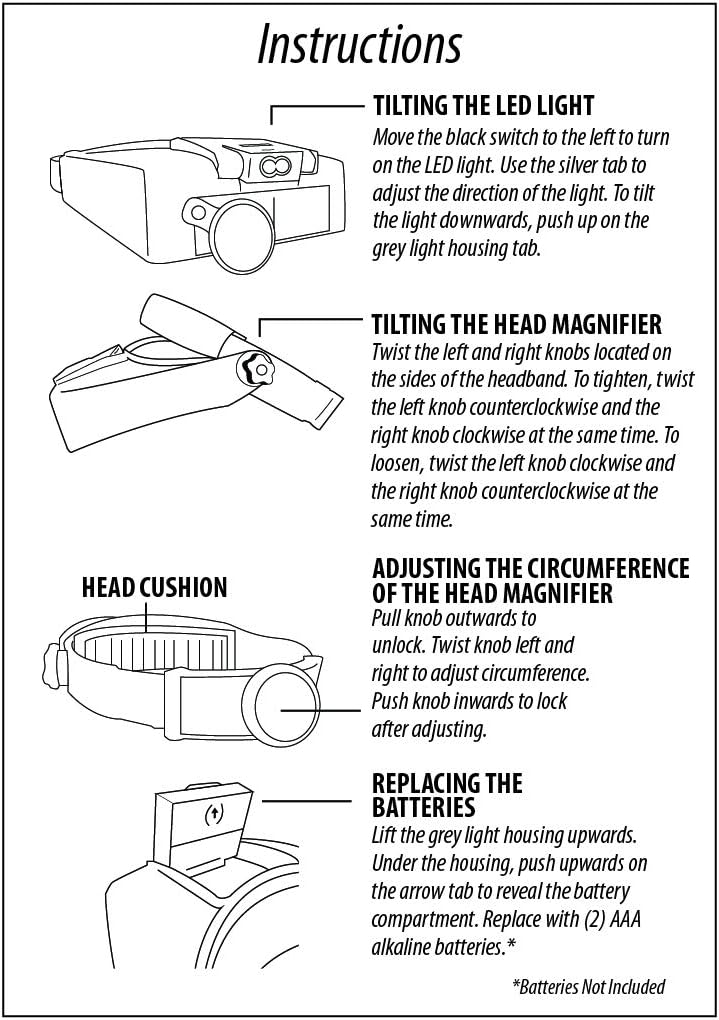 Instructions

TILTING THE LED LIGHT
Move the black switch to the left to turn on the LED light. Use the silver tab to adjust the direction of the light. To tilt the light downwards, push up on the grey light housing tab.

TILTING THE HEAD MAGNIFIER
Twist the left and right knobs located on the sides of the headband. To tighten, twist the left knob counterclockwise and the right knob clockwise at the same time. To loosen, twist the left knob clockwise and the right knob counterclockwise at the same time.

HEAD CUSHION

ADJUSTING THE CIRCUMFERENCE OF THE HEAD MAGNIFIER
Pull knob outwards to unlock. Twist knob left and right to adjust circumference. Push knob inwards to lock after adjusting.

REPLACING THE BATTERIES
Lift the grey light housing upwards. Under the housing, push upwards on the arrow tab to reveal the battery compartment. Replace with (2) AAA alkaline batteries.*

*Batteries Not Included