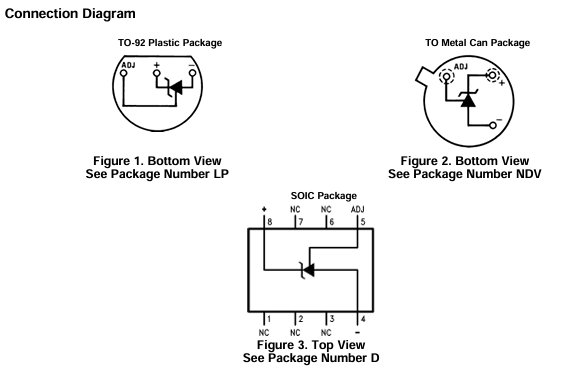 Connection Diagram

TO-92 Plastic Package

ADJ + −

Figure 1. Bottom View
See Package Number LP

TO Metal Can Package

ADJ + −

Figure 2. Bottom View
See Package Number NDV

SOIC Package

+ NC NC ADJ
8 7 6 5

1 2 3 4
NC NC NC −

Figure 3. Top View
See Package Number D