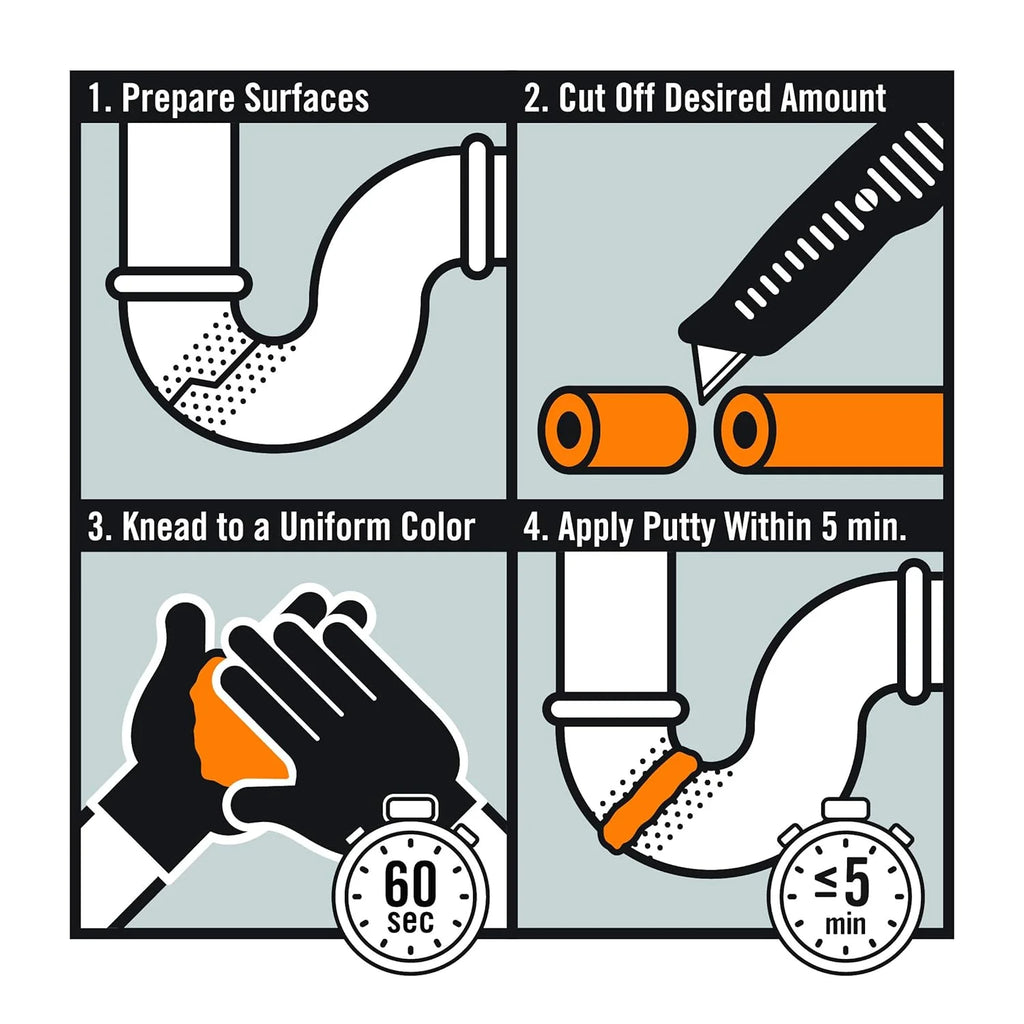 1. Prepare Surfaces

2. Cut Off Desired Amount

3. Knead to a Uniform Color

60
sec

4. Apply Putty Within 5 min.

≤5
min