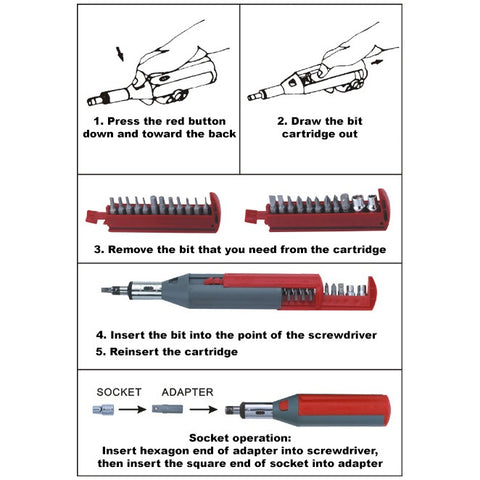 1. Press the red button down and toward the back

2. Draw the bit cartridge out

3. Remove the bit that you need from the cartridge

4. Insert the bit into the point of the screwdriver

5. Reinsert the cartridge

SOCKET

ADAPTER

Socket operation:
Insert hexagon end of adapter into screwdriver, then insert the square end of socket into adapter