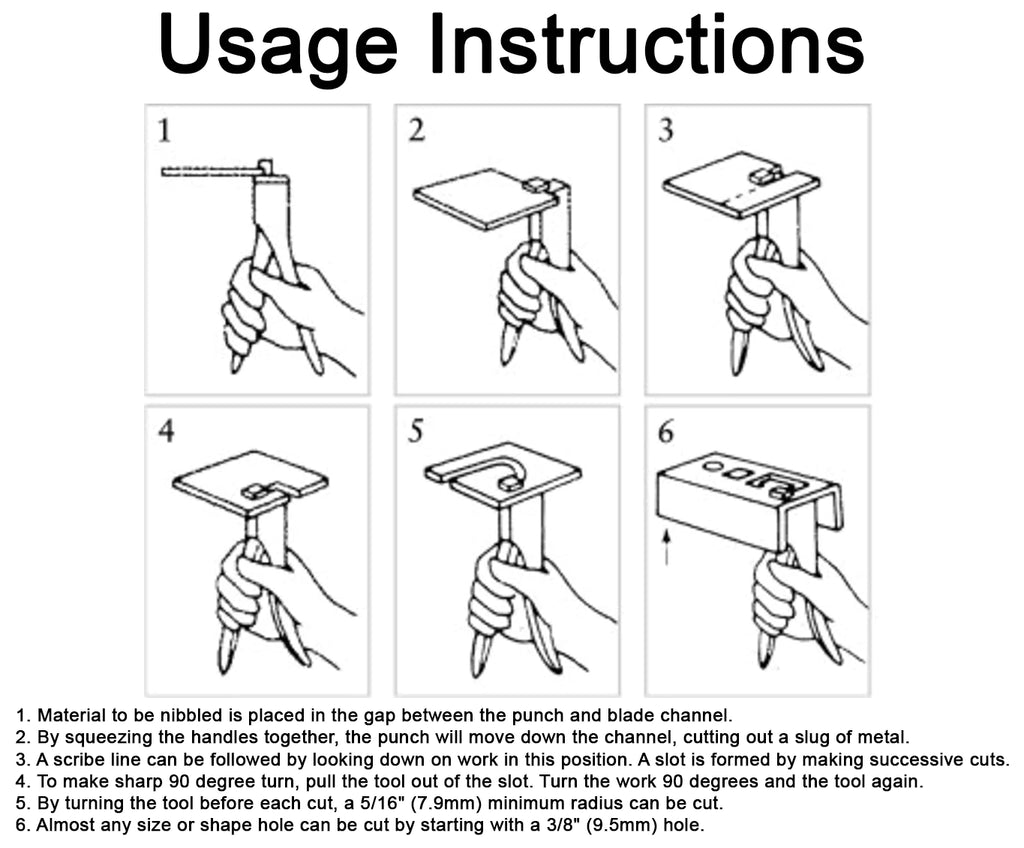 Usage Instructions

1

2

3

4

5

6

1. Material to be nibbled is placed in the gap between the punch and blade channel.
2. By squeezing the handles together, the punch will move down the channel, cutting out a slug of metal.
3. A scribe line can be followed by looking down on work in this position. A slot is formed by making successive cuts.
4. To make sharp 90 degree turn, pull the tool out of the slot. Turn the work 90 degrees and the tool again.
5. By turning the tool before each cut, a 5/16" (7.9mm) minimum radius can be cut.
6. Almost any size or shape hole can be cut by starting with a 3/8" (9.5mm) hole.