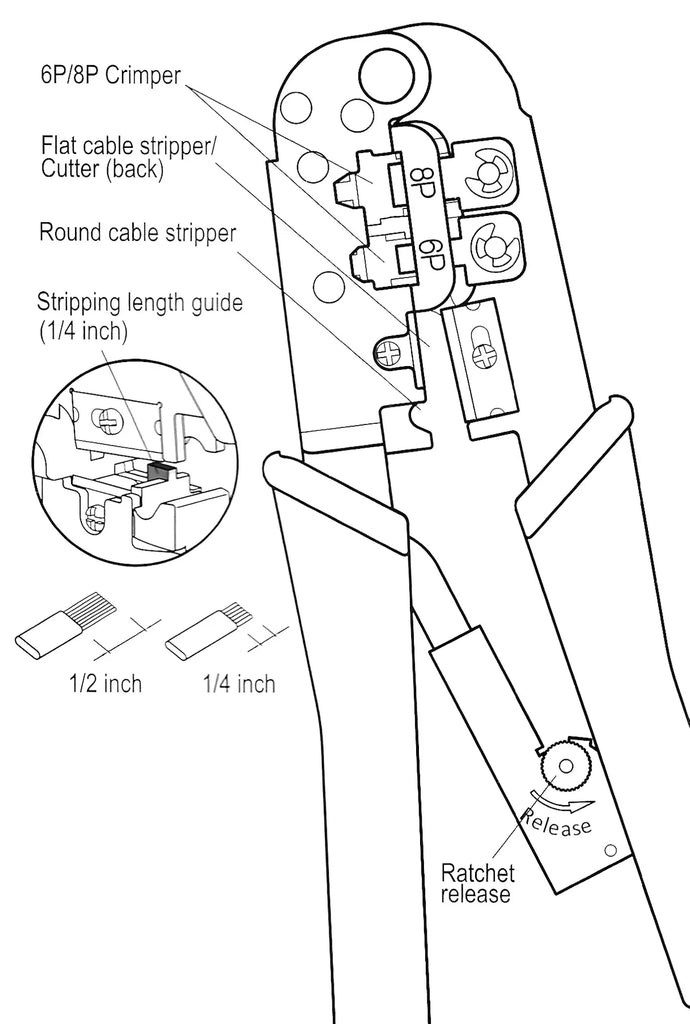 6P/8P Crimper

Flat cable stripper/ Cutter (back)

Round cable stripper

Stripping length guide (1/4 inch)

8P

6P

1/2 inch

1/4 inch

Release

Ratchet release